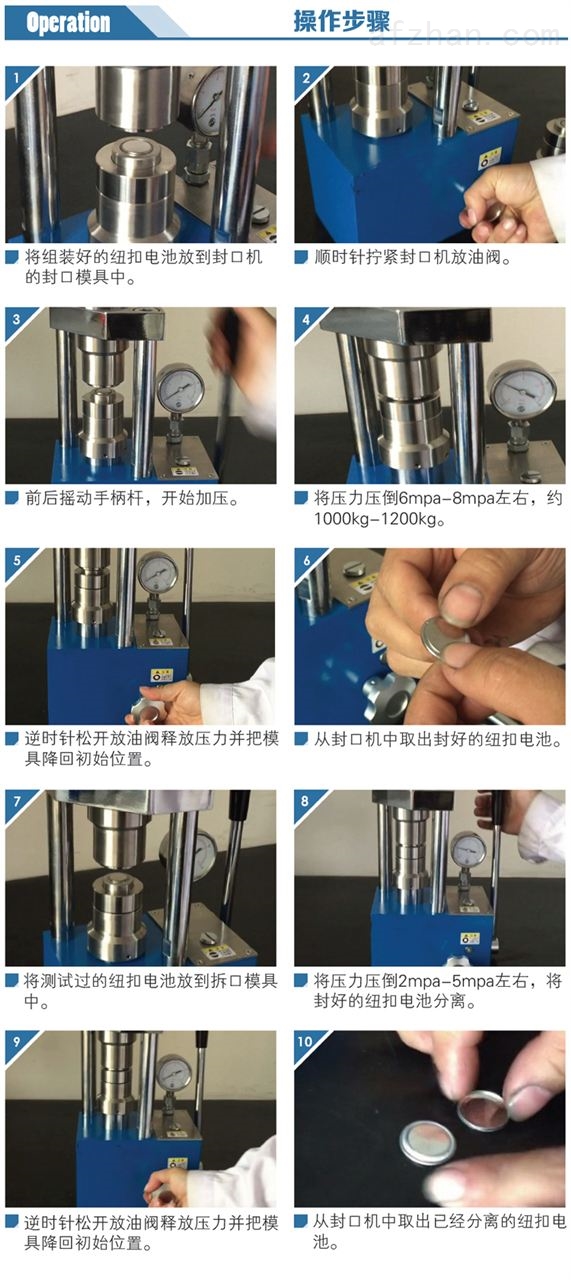 Operation

操作步骤

afzhan.com

1

将组装好的纽扣电池放到封口机的封口模具中。

2

顺时针拧紧封口机放油阀。

3

前后摇动手柄杆，开始加压。

4

将压力压倒6mpa-8mpa左右，约1000kg-1200kg。

5

逆时针松开放油阀释放压力并把模具降回初始位置。

6

从封口机中取出封好的纽扣电池。

7

将测试过的纽扣电池放到拆口模具中。

8

将压力压倒2mpa-5mpa左右，将封好的纽扣电池分离。

9

逆时针松开放油阀释放压力并把模具降回初始位置。

10

从封口机中取出已经分离的纽扣电池。